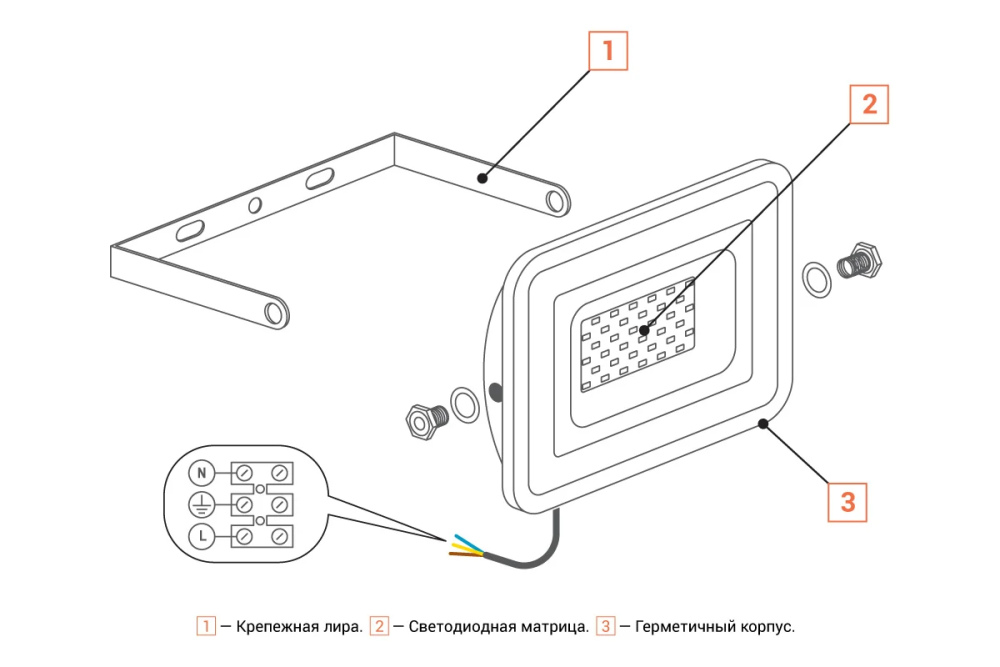 1

2

3

N

L

1 — Крепежная лира. 2 — Светодиодная матрица. 3 — Герметичный корпус.